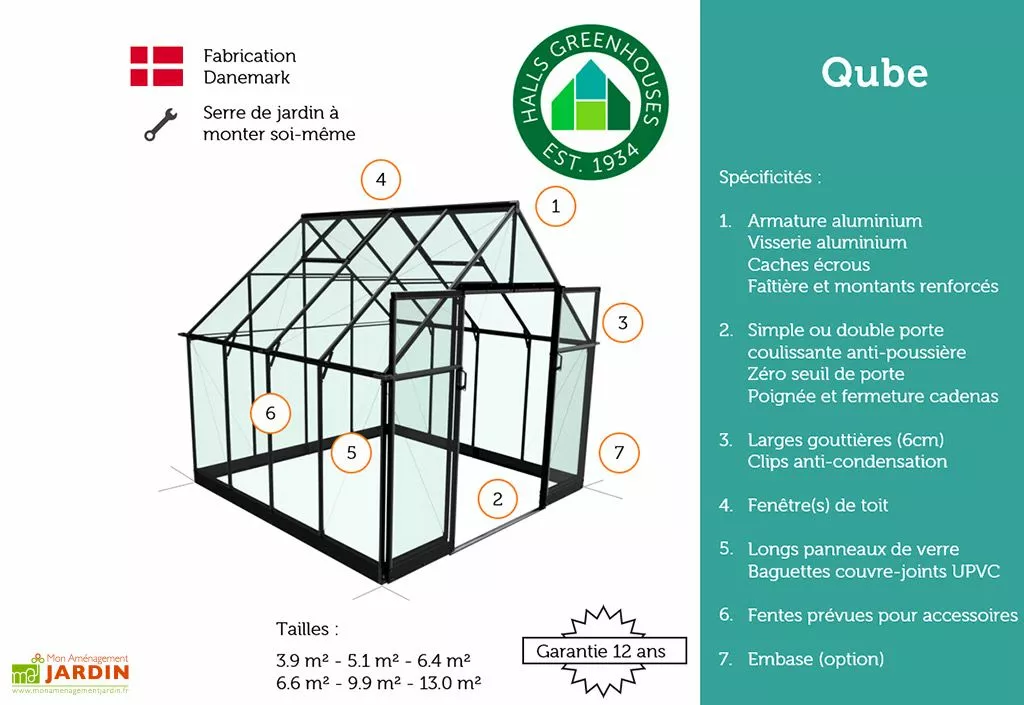 Fabrication Danemark

Serre de jardin à monter soi-même

HALLS GREENHOUSES EST. 1934

4

1

3

6

5

7

2

Tailles :

3.9 m² - 5.1 m² - 6.4 m²
6.6 m² - 9.9 m² - 13.0 m²

Garantie 12 ans

Mon Aménagement JARDIN
www.monamenagementjardin.fr

Qube

Spécificités :

1. Armature aluminium
Visserie aluminium
Caches écrous
Faîtière et montants renforcés

2. Simple ou double porte coulissante anti-poussière
Zéro seuil de porte
Poignée et fermeture cadenas

3. Larges gouttières (6cm)
Clips anti-condensation

4. Fenêtre(s) de toit

5. Longs panneaux de verre
Baguettes couvre-joints UPVC

6. Fentes prévues pour accessoires

7. Embase (option)